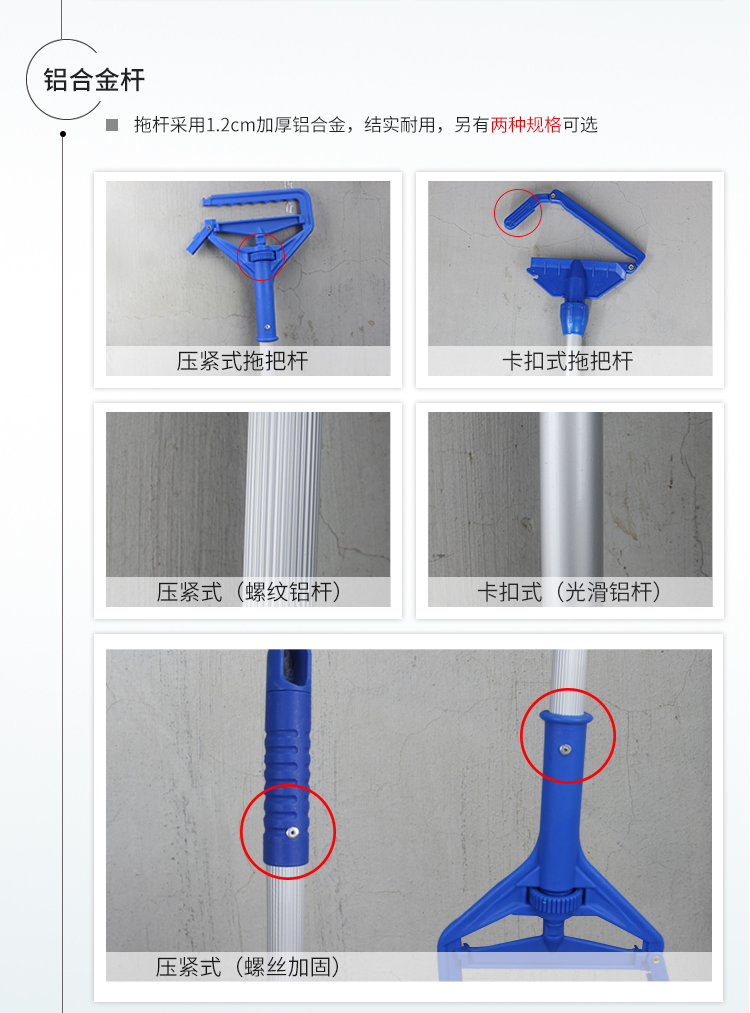 铝合金杆

拖杆采用1.2cm加厚铝合金，结实耐用，另有两种规格可选

压紧式拖把杆

卡扣式拖把杆

压紧式（螺纹铝杆）

卡扣式（光滑铝杆）

压紧式（螺丝加固）