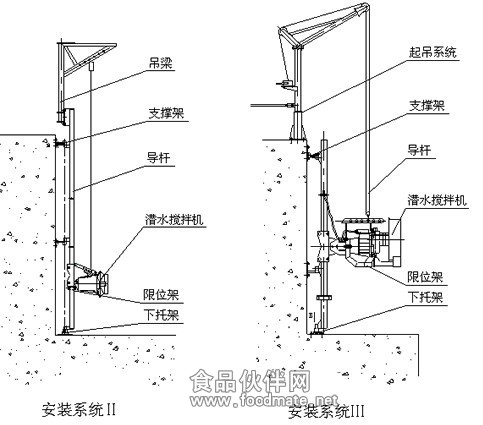 吊梁
支撑架
导杆
潜水搅拌机
限位架
下托架
安装系统II

起吊系统
支撑架
导杆
潜水搅拌机
限位架
下托架
安装系统III

食品伙伴网
www.foodmate.net