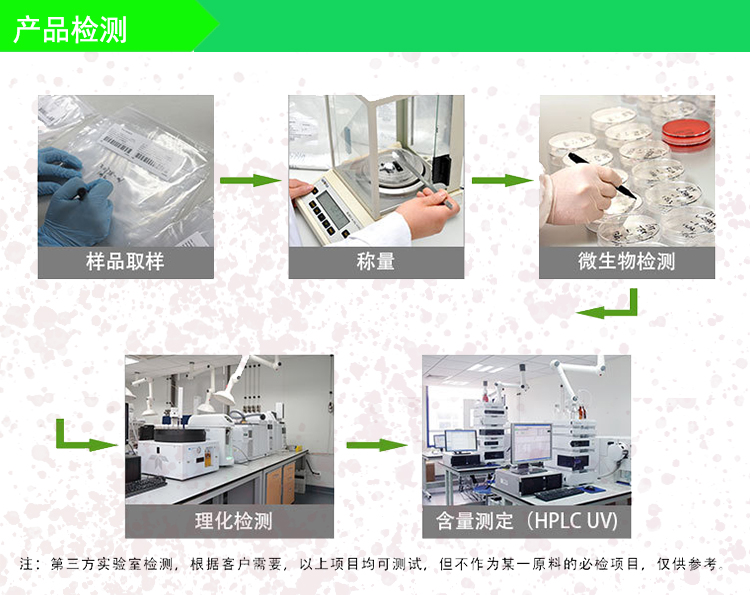 产品检测

样品取样

称量

微生物检测

理化检测

含量测定（HPLC UV）

注：第三方实验室检测，根据客户需要，以上项目均可测试，但不作为某一原料的必检项目，仅供参考.