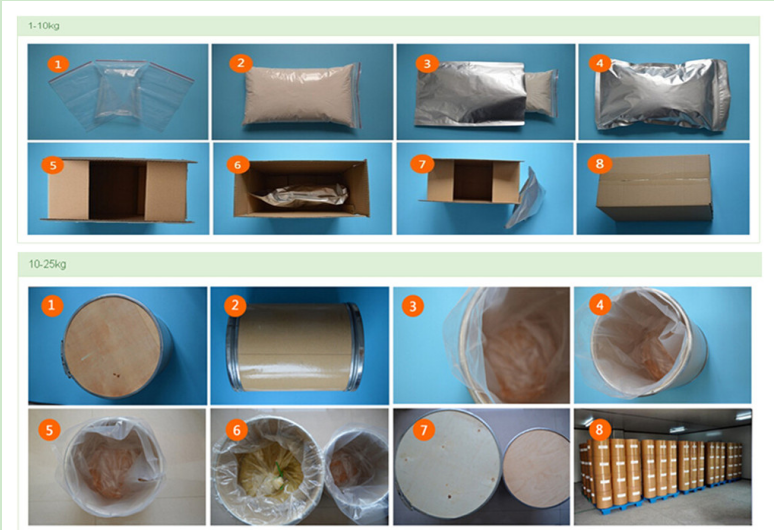 1-10kg

1 2 3 4

5 6 7 8

10-25kg

1 2 3 4

5 6 7 8