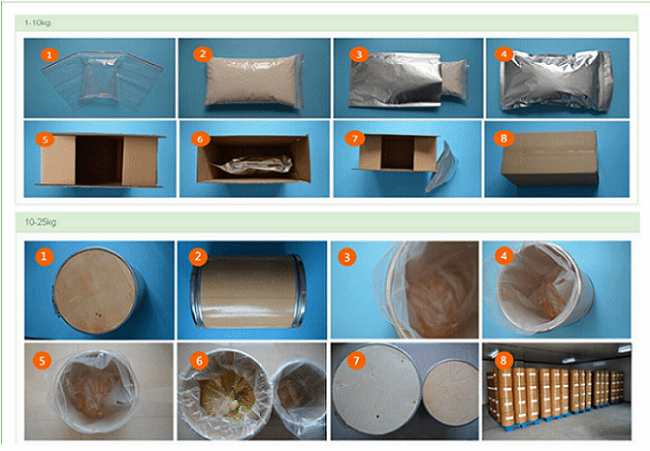 1-10kg

1 2 3 4

5 6 7 8

10-25kg

1 2 3 4

5 6 7 8