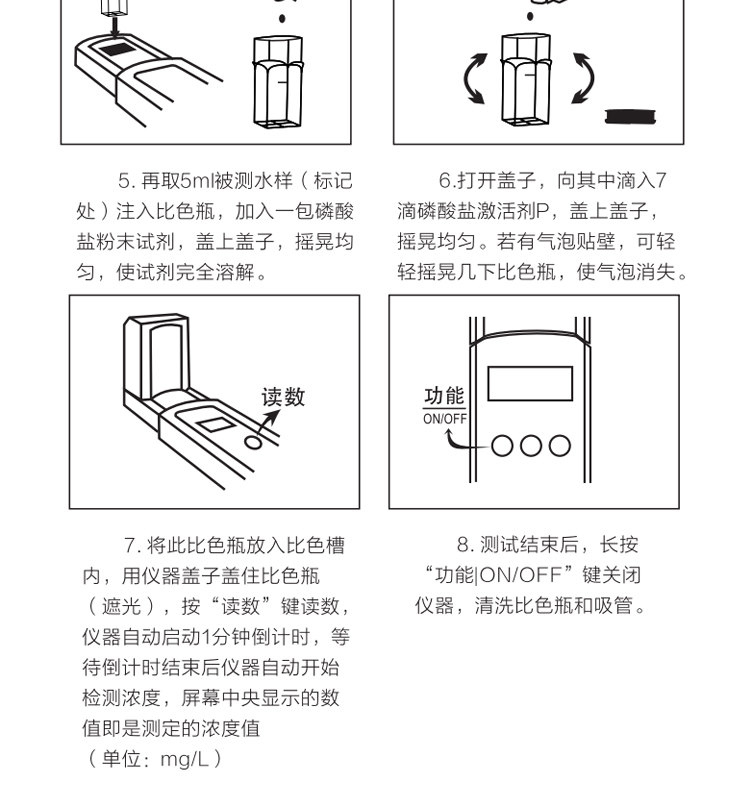 5. 再取5ml被测水样（标记处）注入比色瓶，加入一包磷酸盐粉末试剂，盖上盖子，摇晃均匀，使试剂完全溶解。

6.打开盖子，向其中滴入7滴磷酸盐激活剂P，盖上盖子，摇晃均匀。若有气泡贴壁，可轻轻摇晃几下比色瓶，使气泡消失。

读数

功能
ON/OFF

7. 将此比色瓶放入比色槽内，用仪器盖子盖住比色瓶（遮光），按“读数”键读数，仪器自动启动1分钟倒计时，等待倒计时结束后仪器自动开始检测浓度，屏幕中央显示的数值即是测定的浓度值（单位：mg/L）

8. 测试结束后，长按“功能|ON/OFF”键关闭仪器，清洗比色瓶和吸管。